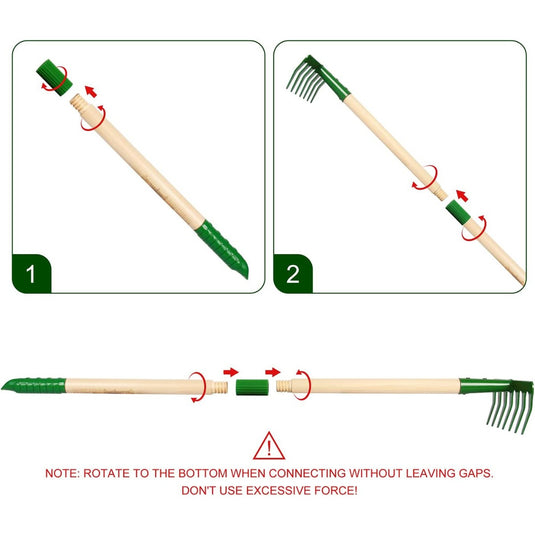 1

2

!

NOTE: ROTATE TO THE BOTTOM WHEN CONNECTING WITHOUT LEAVING GAPS.
DON'T USE EXCESSIVE FORCE!